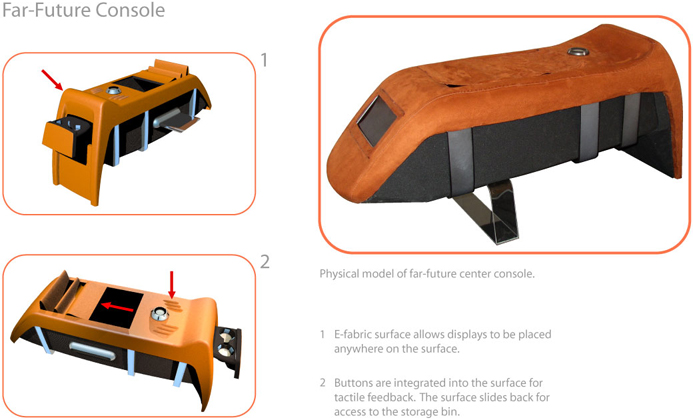 Far-Future Console

1

2

Physical model of far-future center console.

1 E-fabric surface allows displays to be placed anywhere on the surface.

2 Buttons are integrated into the surface for tactile feedback. The surface slides back for access to the storage bin.